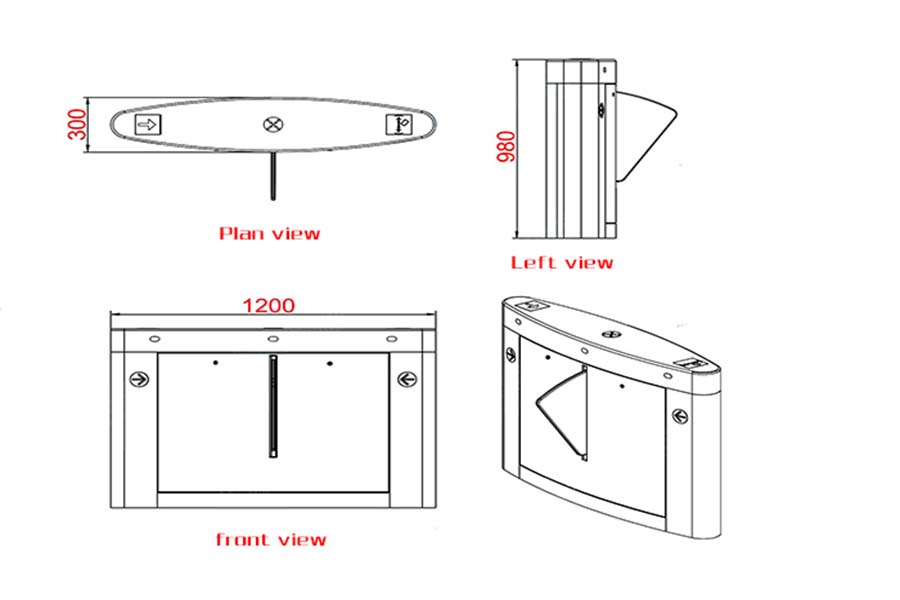 300

Plan view

980

Left view

1200

front view